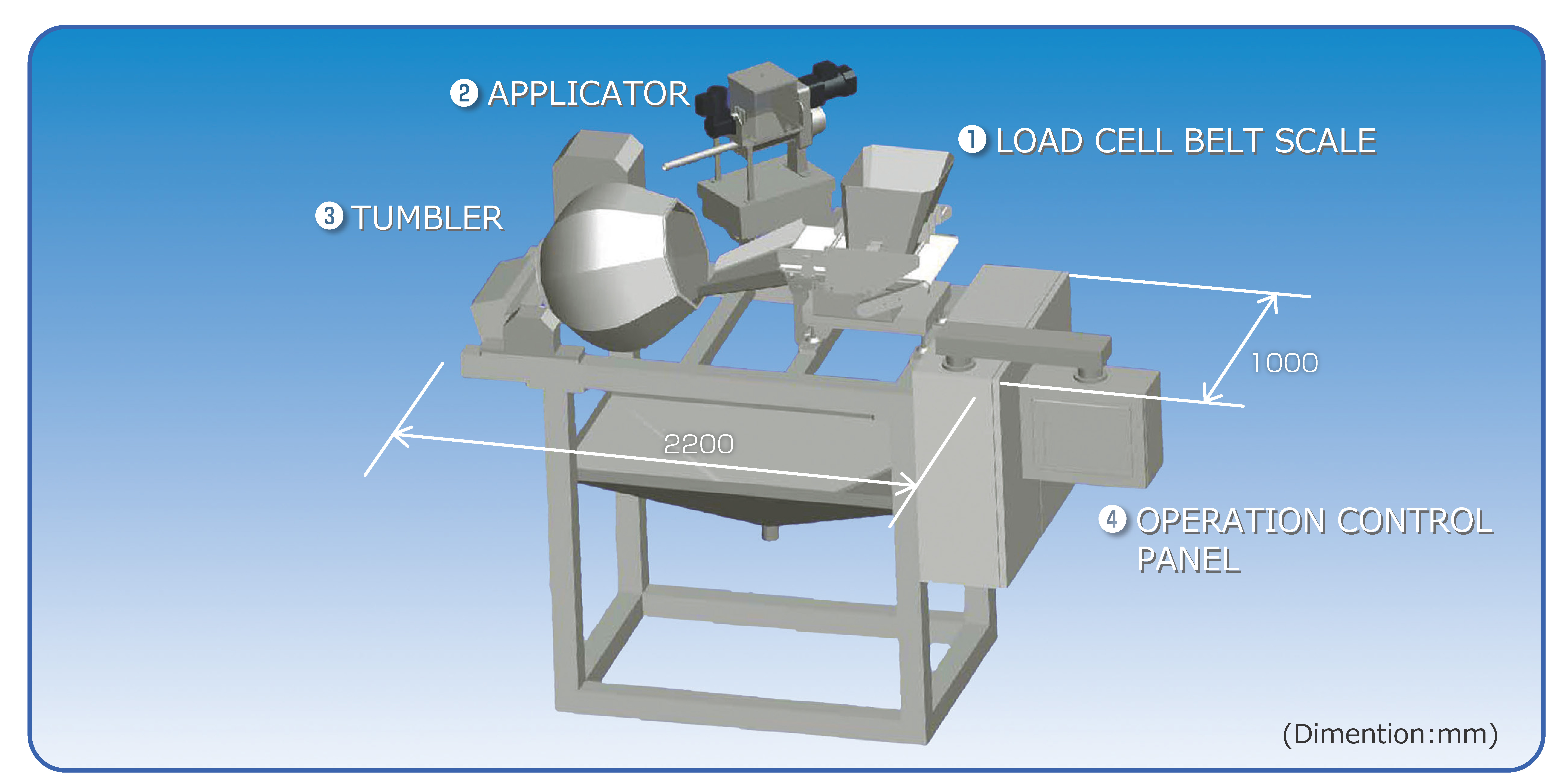 ❷ APPLICATOR

❶ LOAD CELL BELT SCALE

❸ TUMBLER

1000

2200

❹ OPERATION CONTROL PANEL

(Dimention:mm)